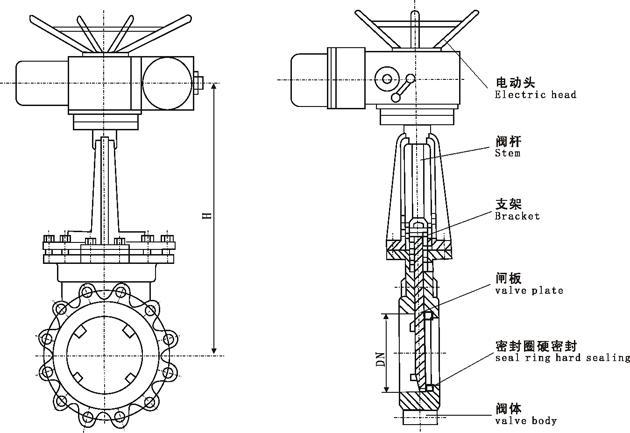 H

DN

电动头
Electric head

阀杆
Stem

支架
Bracket

闸板
valve plate

密封圈硬密封
seal ring hard sealing

阀体
valve body